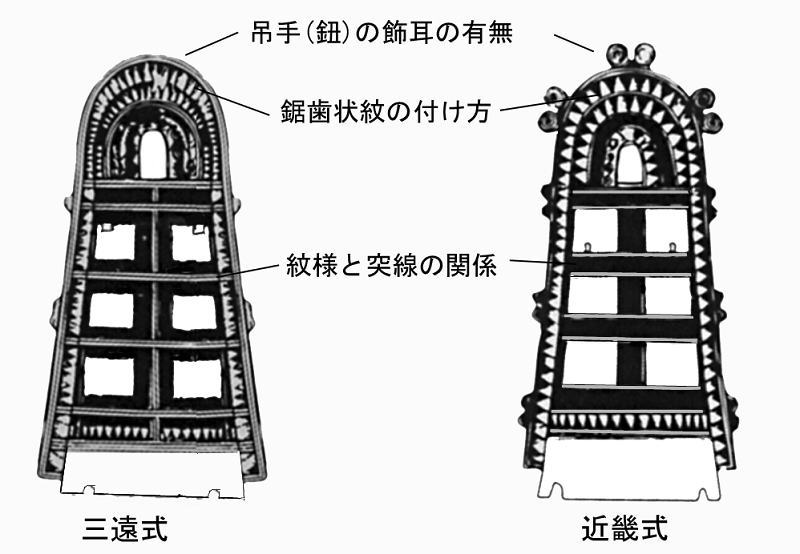 吊手(鈕)の飾耳の有無

鋸歯状紋の付け方

紋様と突線の関係

三遠式

近畿式